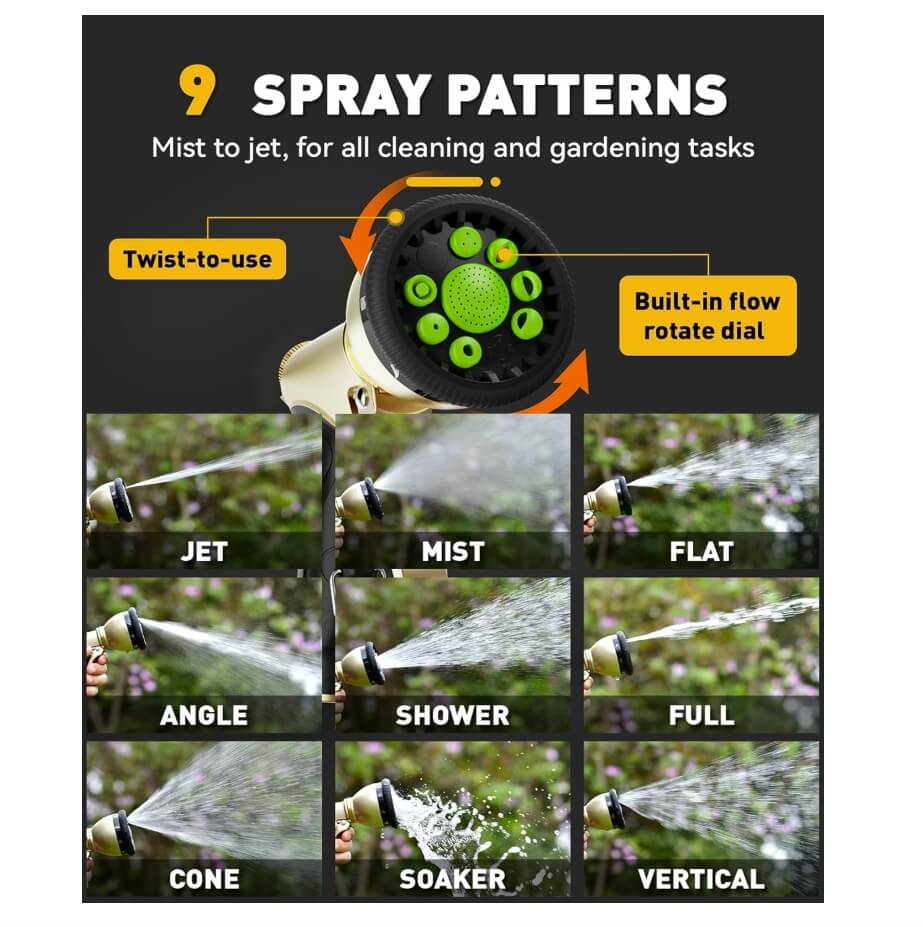 9 SPRAY PATTERNS

Mist to jet, for all cleaning and gardening tasks

Twist-to-use

Built-in flow rotate dial

JET

MIST

FLAT

ANGLE

SHOWER

FULL

CONE

SOAKER

VERTICAL